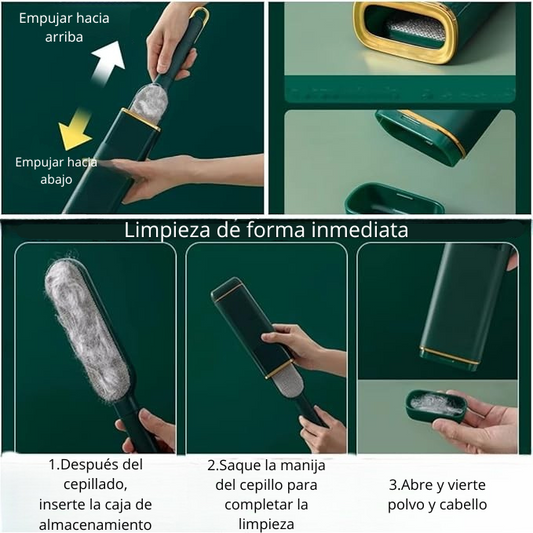 Empujar hacia arriba

Empujar hacia abajo

Limpieza de forma inmediata

1.Después del cepillado, inserte la caja de almacenamiento

2.Saque la manija del cepillo para completar la limpieza

3.Abre y vierte polvo y cabello